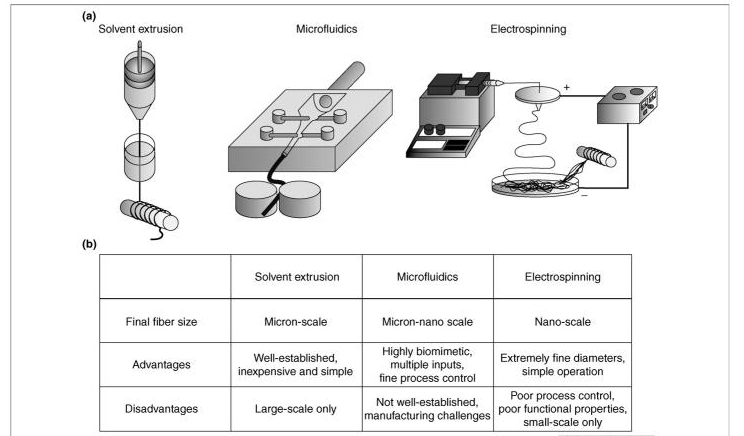 (a)

Solvent extrusion

Microfluidics

Electrospinning

+

−

(b)

| | Solvent extrusion | Microfluidics | Electrospinning |
|---|---|---|---|
| Final fiber size | Micron-scale | Micron-nano scale | Nano-scale |
| Advantages | Well-established, inexpensive and simple | Highly biomimetic, multiple inputs, fine process control | Extremely fine diameters, simple operation |
| Disadvantages | Large-scale only | Not well-established, manufacturing challenges | Poor process control, poor functional properties, small-scale only |